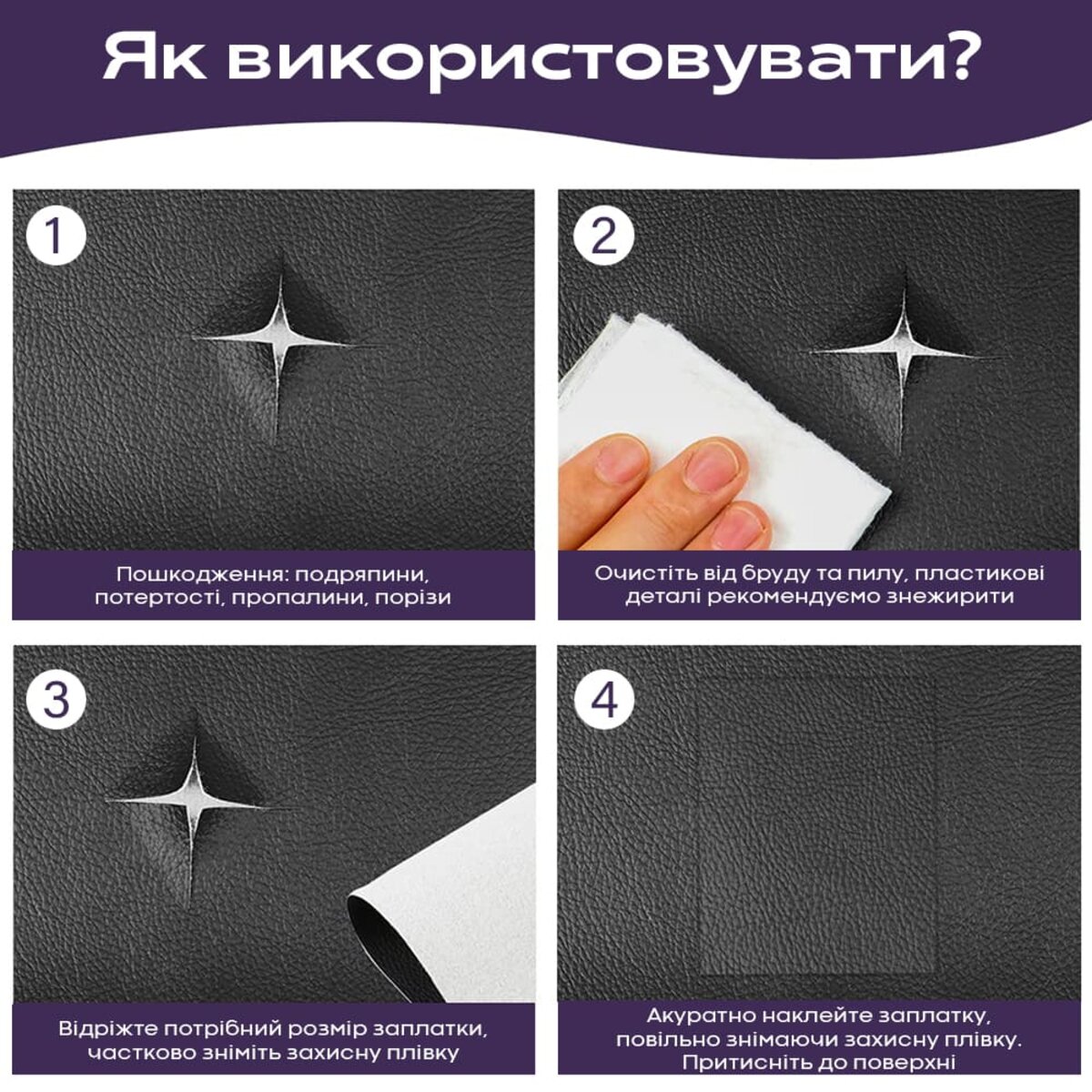 Як використовувати?

1

Пошкодження: подряпини, потертості, пропалини, порізи

2

Очистіть від бруду та пилу, пластикові деталі рекомендуємо знежирити

3

Відріжте потрібний розмір заплатки, частково зніміть захисну плівку

4

Акуратно наклейте заплатку, повільно знімаючи захисну плівку. Притисніть до поверхні