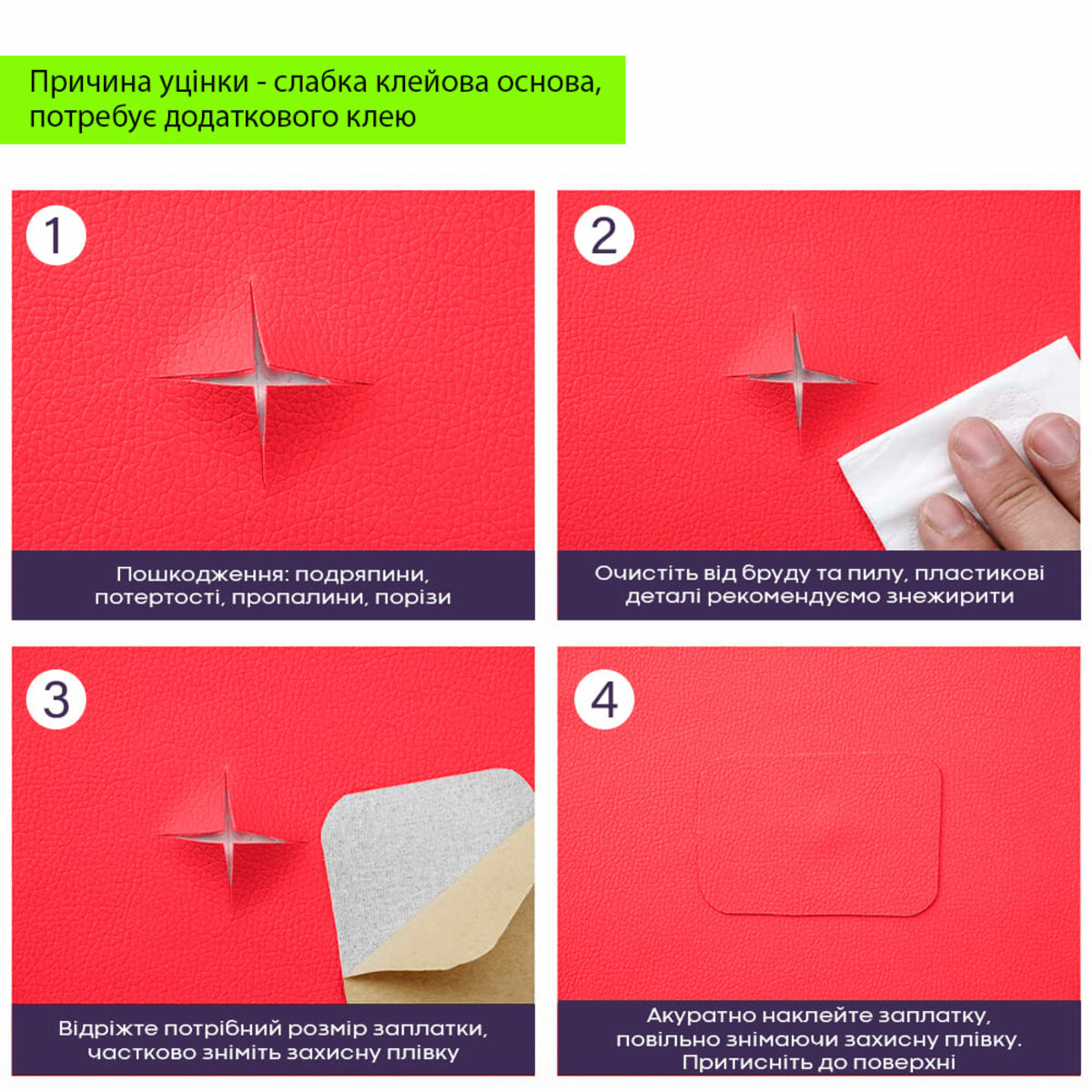 Причина уцінки - слабка клейова основа, потребує додаткового клею

1

Пошкодження: подряпини, потертості, пропалини, порізи

2

Очистіть від бруду та пилу, пластикові деталі рекомендуємо знежирити

3

Відріжте потрібний розмір заплатки, частково зніміть захисну плівку

4

Акуратно наклейте заплатку, повільно знімаючи захисну плівку. Притисніть до поверхні