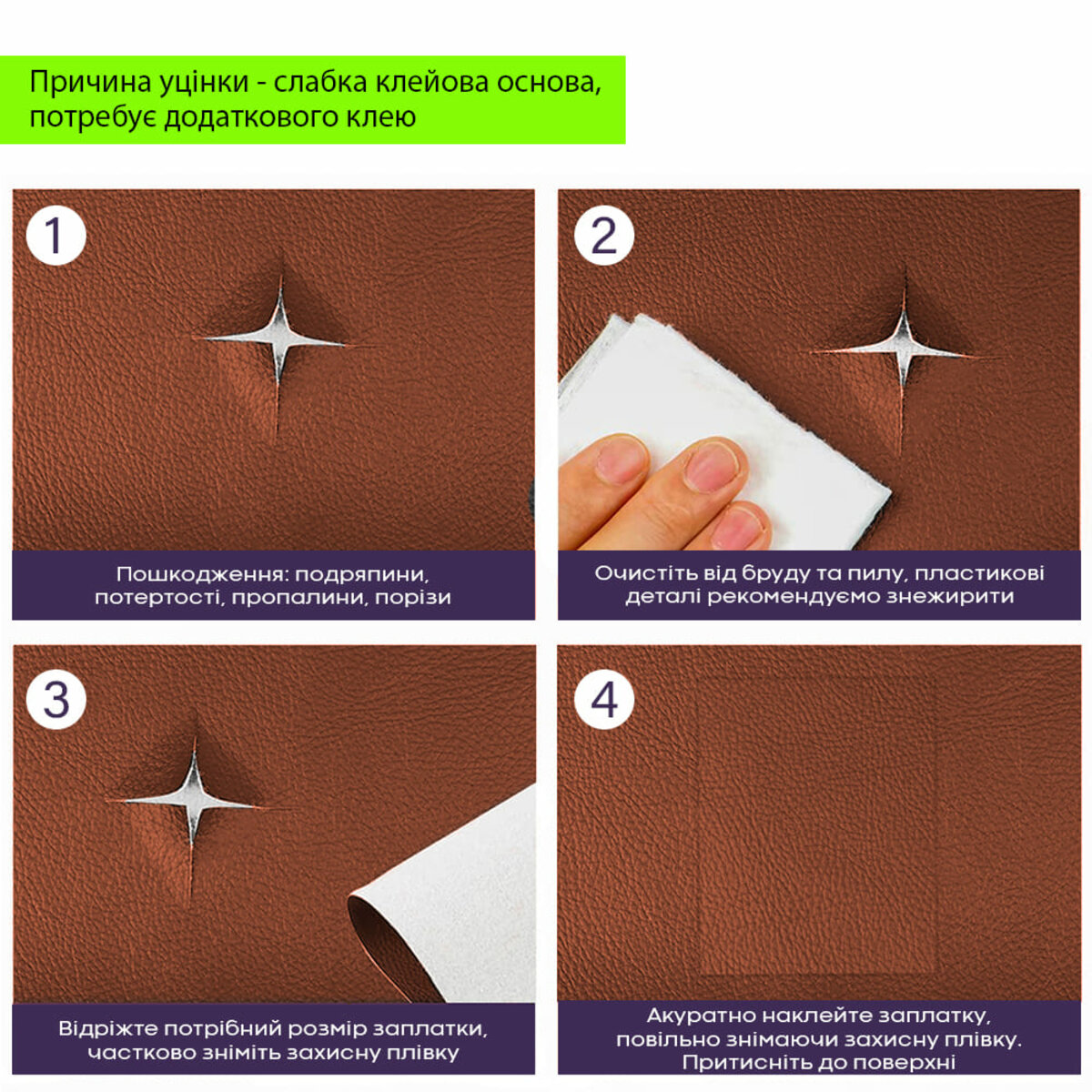 Причина уцінки - слабка клейова основа, потребує додаткового клею

1

Пошкодження: подряпини, потертості, пропалини, порізи

2

Очистіть від бруду та пилу, пластикові деталі рекомендуємо знежирити

3

Відріжте потрібний розмір заплатки, частково зніміть захисну плівку

4

Акуратно наклейте заплатку, повільно знімаючи захисну плівку. Притисніть до поверхні